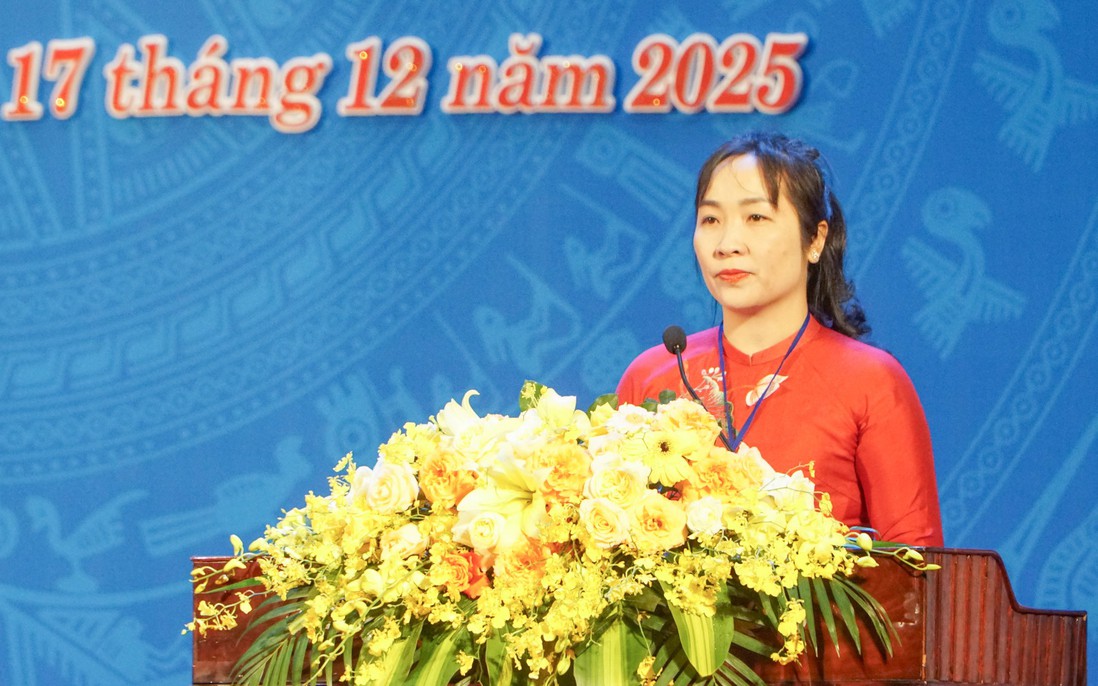 17 tháng 12 năm 2025