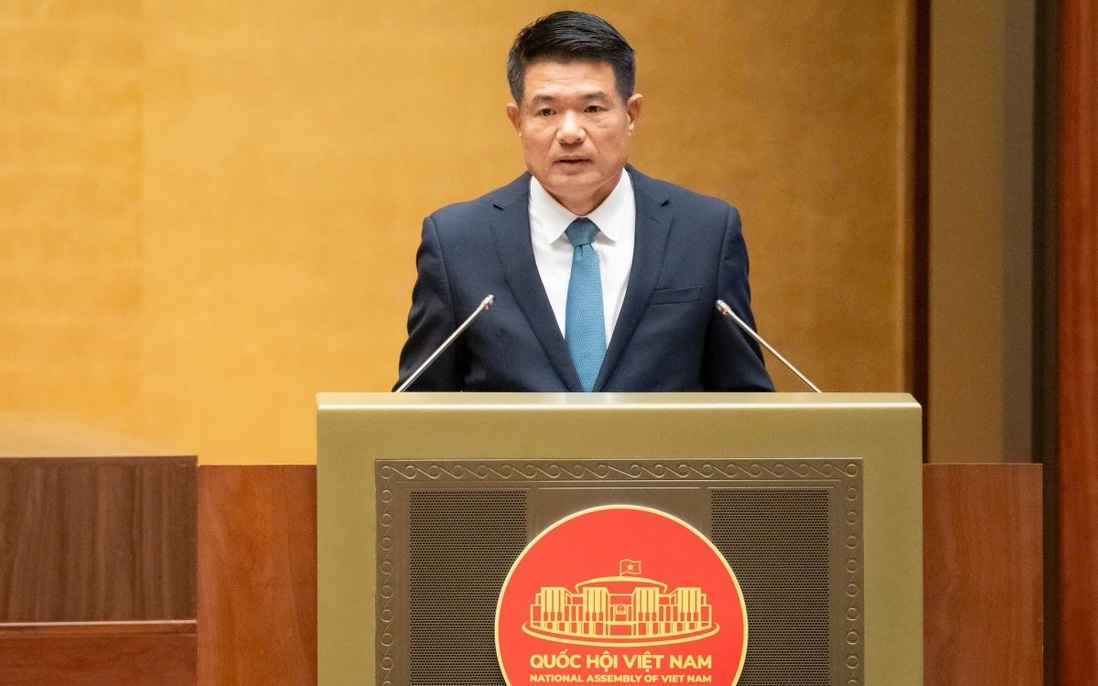 QUỐC HỘI VIỆT NAM
NATIONAL ASSEMBLY OF VIET NAM